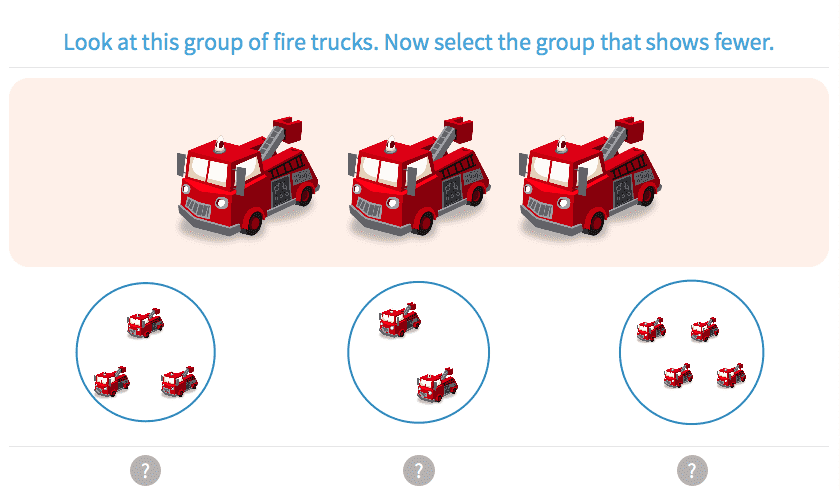 Look at this group of fire trucks. Now select the group that shows fewer.

?

?

?